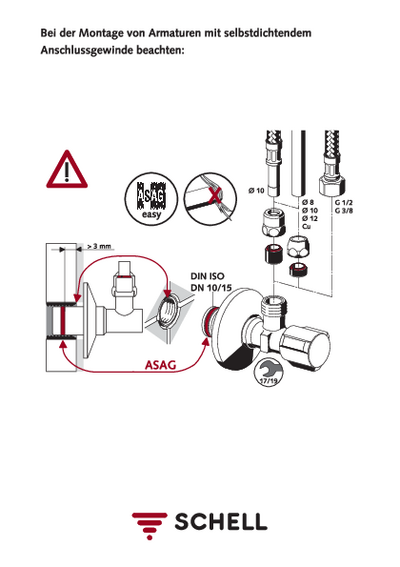 Bei der Montage von Armaturen mit selbstdichtendem Anschlussgewinde beachten:

ASAG
easy

Ø 10

Ø 8
Ø 10
Ø 12
Cu

G 1/2
G 3/8

> 3 mm

DIN ISO
DN 10/15

ASAG

17/19

SCHELL