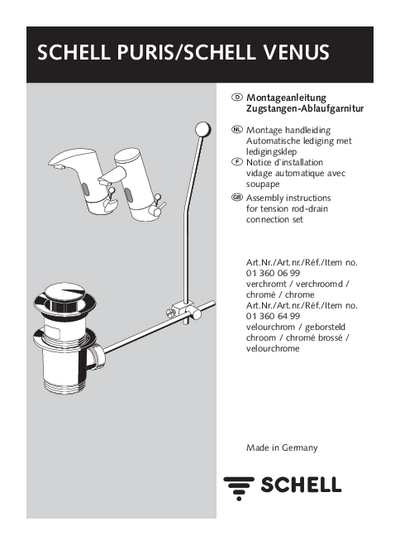 SCHELL PURIS/SCHELL VENUS

D Montageanleitung
Zugstangen-Ablaufgarnitur

NL Montage handleiding
Automatische lediging met ledigingsklep

F Notice d'installation
vidage automatique avec soupape

GB Assembly instructions
for tension rod-drain connection set

Art.Nr./Art.nr./Réf./Item no.
01 360 06 99
verchromt / verchroomd / chromé / chrome
Art.Nr./Art.nr./Réf./Item no.
01 360 64 99
velourchrom / geborsteld chroom / chromé brossé / velourchrome

Made in Germany

SCHELL