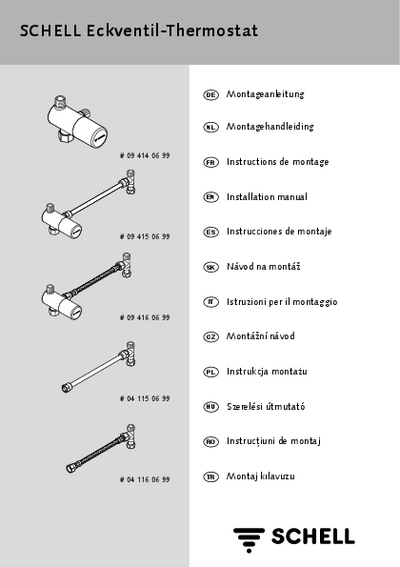 SCHELL Eckventil-Thermostat

# 09 414 06 99

# 09 415 06 99

# 09 416 06 99

# 04 115 06 99

# 04 116 06 99

DE Montageanleitung

NL Montagehandleiding

FR Instructions de montage

EN Installation manual

ES Instrucciones de montaje

SK Návod na montáž

IT Istruzioni per il montaggio

CZ Montážní návod

PL Instrukcja montażu

HU Szerelési útmutató

RO Instrucțiuni de montaj

TR Montaj kılavuzu

SCHELL