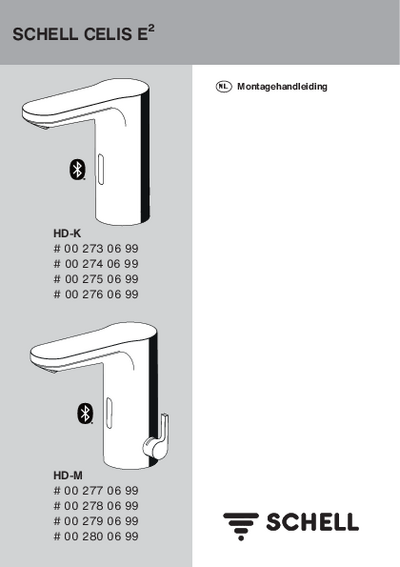 SCHELL CELIS E$^2$

HD-K
# 00 273 06 99
# 00 274 06 99
# 00 275 06 99
# 00 276 06 99

HD-M
# 00 277 06 99
# 00 278 06 99
# 00 279 06 99
# 00 280 06 99

NL Montagehandleiding

SCHELL